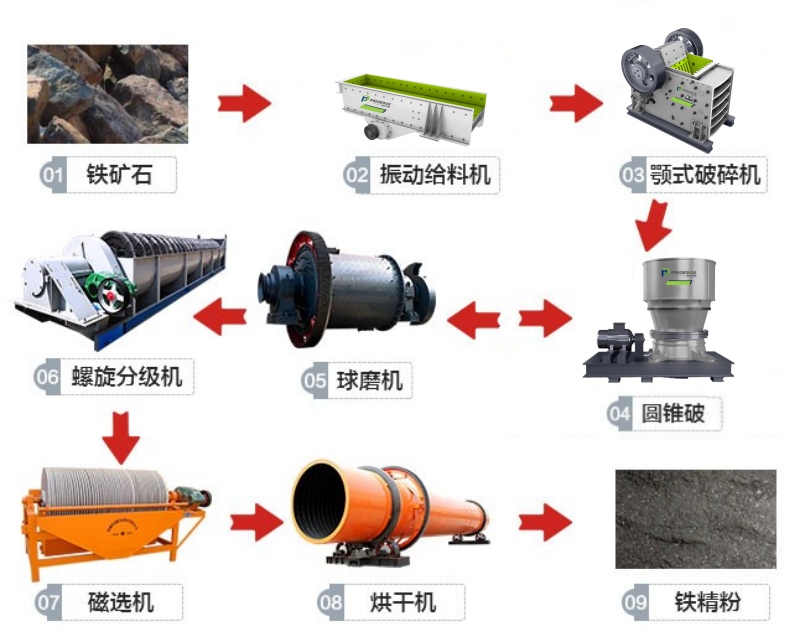 01 铁矿石

02 振动给料机

03 颚式破碎机

04 圆锥破

05 球磨机

06 螺旋分级机

07 磁选机

08 烘干机

09 铁精粉